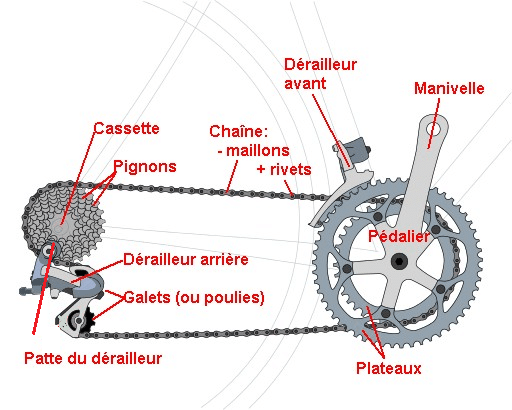 Dérailleur avant

Manivelle

Cassette

Chaîne:
- maillons
+ rivets

Pignons

Pédalier

Dérailleur arrière

Galets (ou poulies)

Patte du dérailleur

Plateaux